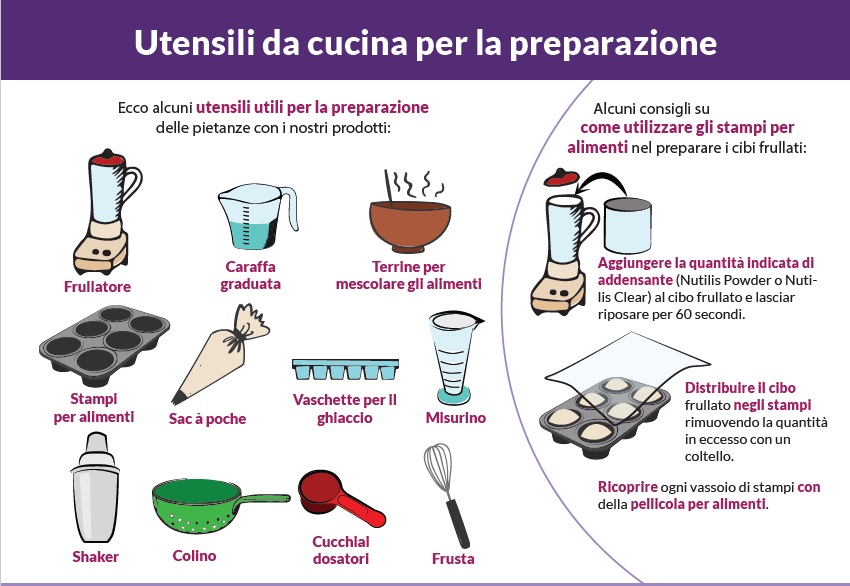 Utensili da cucina per la preparazione

Ecco alcuni utensili utili per la preparazione delle pietanze con i nostri prodotti:

Frullatore

Caraffa graduata

Terrine per mescolare gli alimenti

Stampi per alimenti

Sac à poche

Vaschette per il ghiaccio

Misurino

Shaker

Colino

Cucchiai dosatori

Frusta

Alcuni consigli su come utilizzare gli stampi per alimenti nel preparare i cibi frullati:

Aggiungere la quantità indicata di addensante (Nutilis Powder o Nutilis Clear) al cibo frullato e lasciar riposare per 60 secondi.

Distribuire il cibo frullato negli stampi rimuovendo la quantità in eccesso con un coltello.

Ricoprire ogni vassoio di stampi con della pellicola per alimenti.